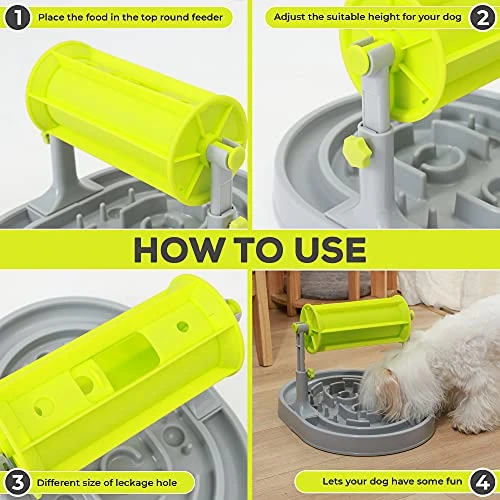 1 Place the food in the top round feeder

Adjust the suitable height for your dog 2

HOW TO USE

3 Different size of leckage hole

Lets your dog have some fun 4