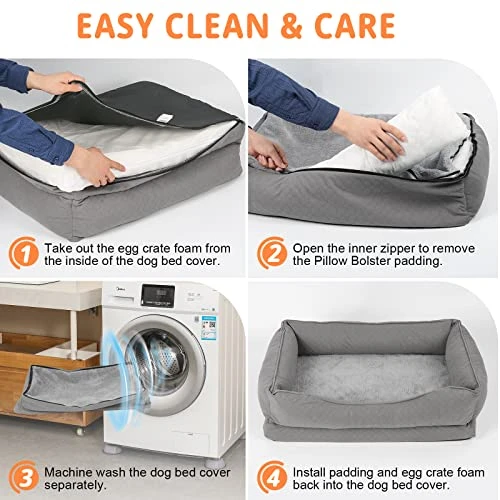 EASY CLEAN & CARE

1 Take out the egg crate foam from the inside of the dog bed cover.

2 Open the inner zipper to remove the Pillow Bolster padding.

3 Machine wash the dog bed cover separately.

4 Install padding and egg crate foam back into the dog bed cover.