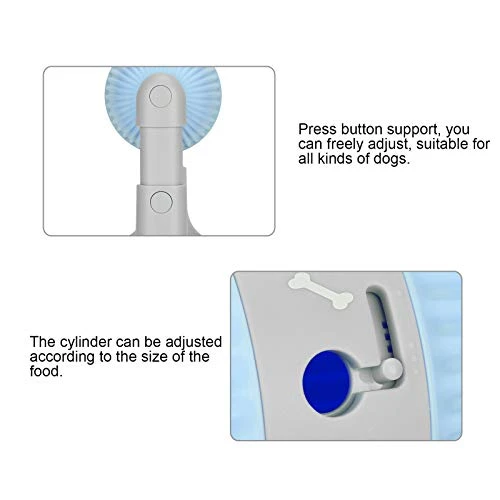 Press button support, you can freely adjust, suitable for all kinds of dogs.

The cylinder can be adjusted according to the size of the food.